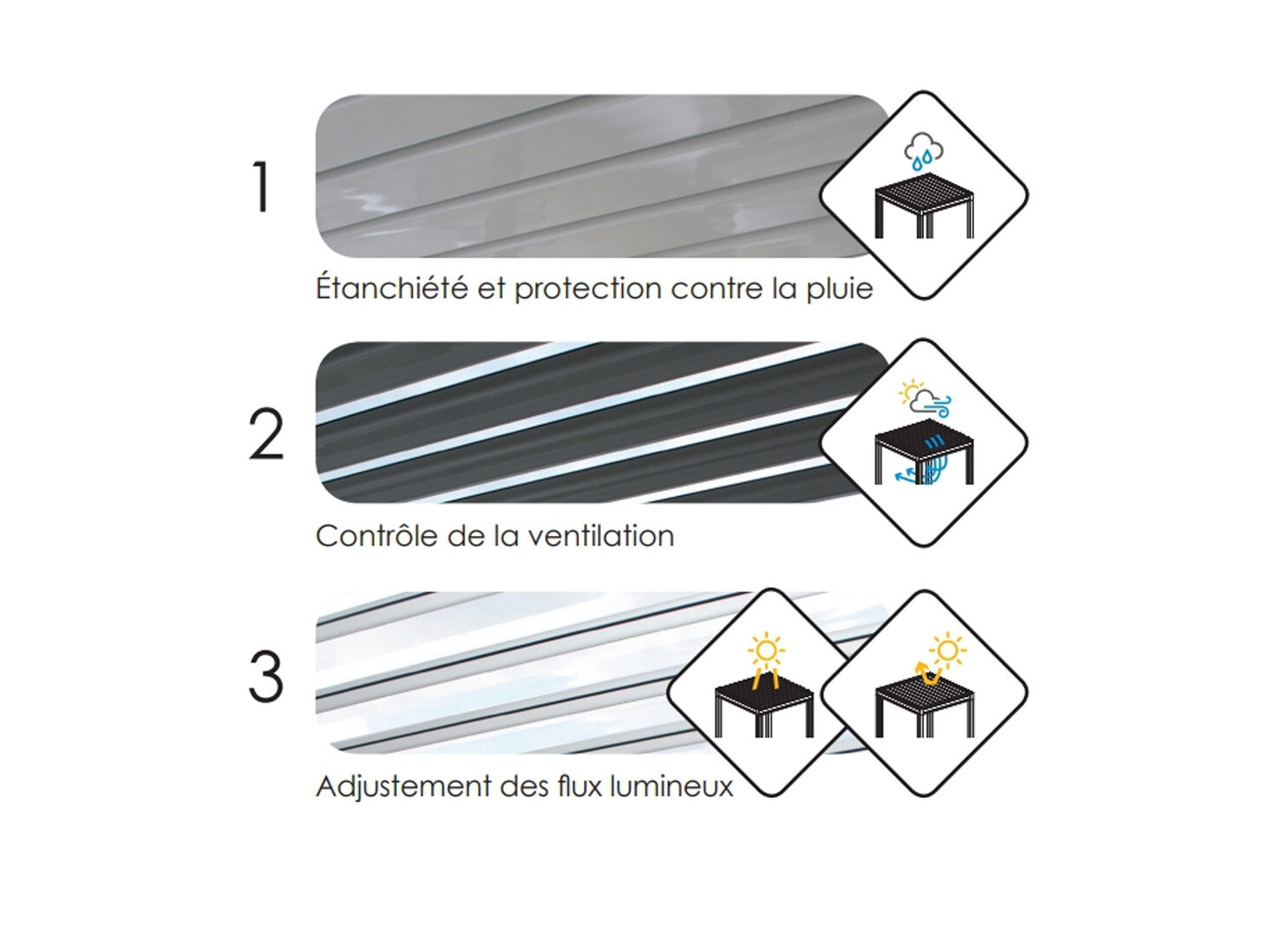 1

Étanchiété et protection contre la pluie

2

Contrôle de la ventilation

3

Adjustement des flux lumineux